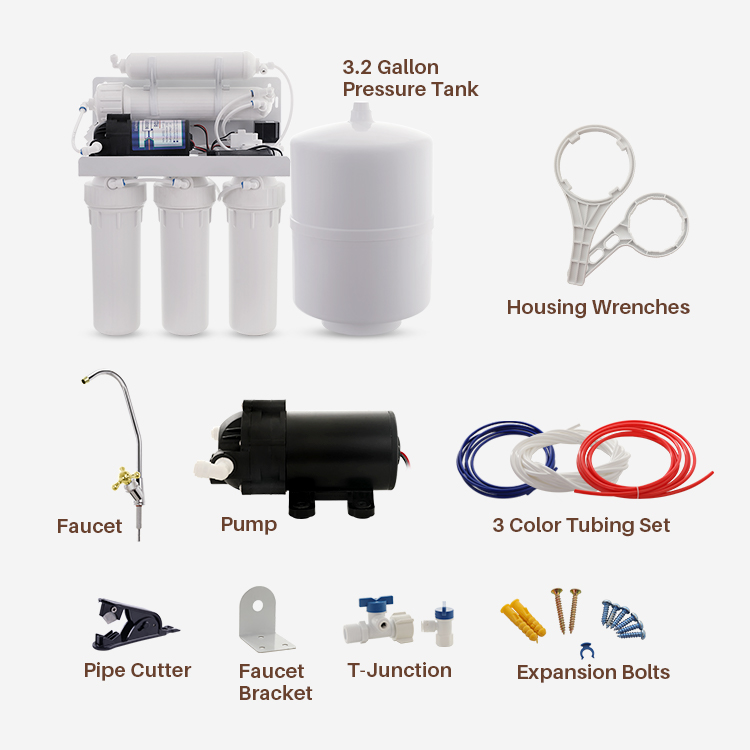 3.2 Gallon Pressure Tank

Housing Wrenches

Faucet

Pump

3 Color Tubing Set

Pipe Cutter

Faucet Bracket

T-Junction

Expansion Bolts