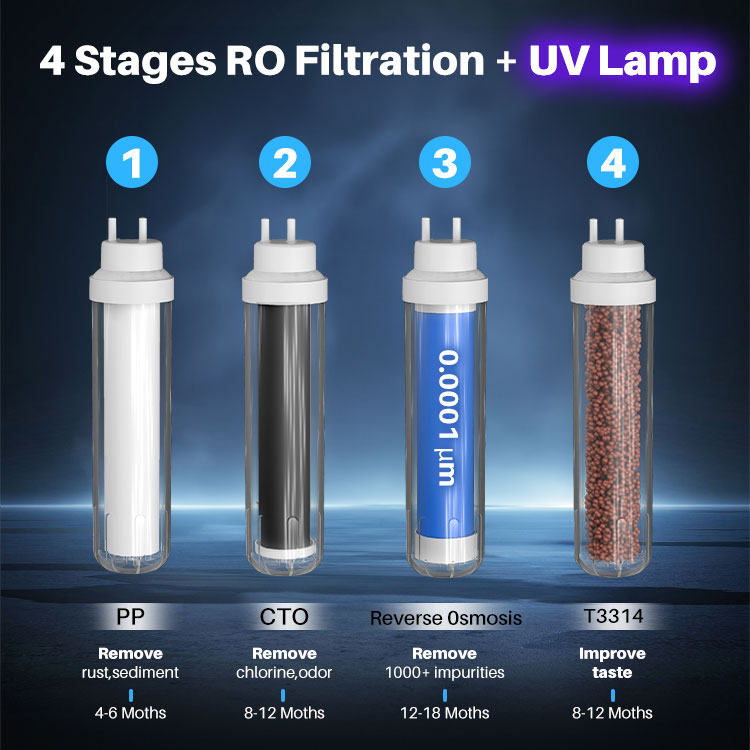 4 Stages RO Filtration + UV Lamp

1

2

3

4

0.0001 μm

PP

Remove
rust,sediment

4-6 Moths

CTO

Remove
chlorine,odor

8-12 Moths

Reverse 0smosis

Remove
1000+ impurities

12-18 Moths

T3314

Improve
taste

8-12 Moths