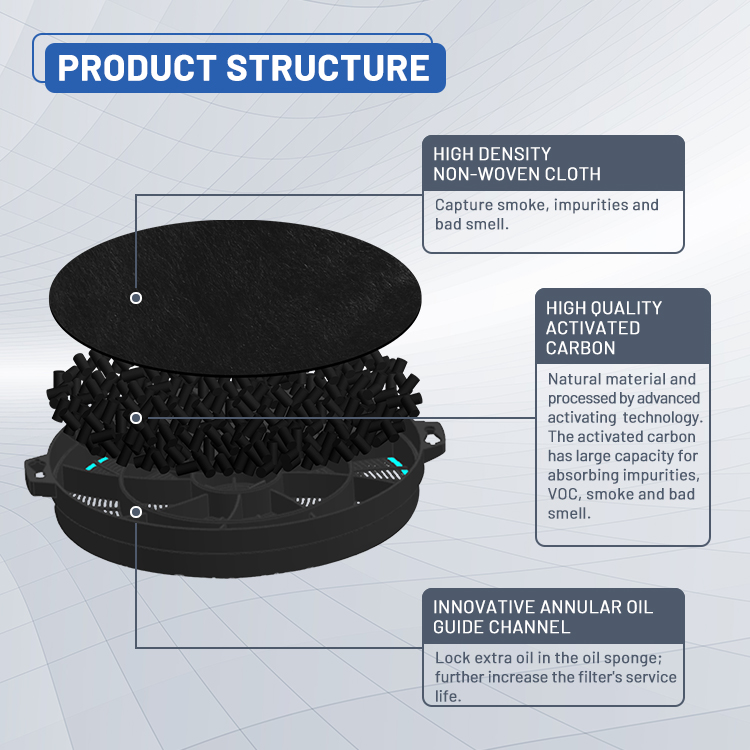 PRODUCT STRUCTURE

HIGH DENSITY NON-WOVEN CLOTH

Capture smoke, impurities and bad smell.

HIGH QUALITY ACTIVATED CARBON

Natural material and processed by advanced activating technology. The activated carbon has large capacity for absorbing impurities, VOC, smoke and bad smell.

INNOVATIVE ANNULAR OIL GUIDE CHANNEL

Lock extra oil in the oil sponge; further increase the filter's service life.