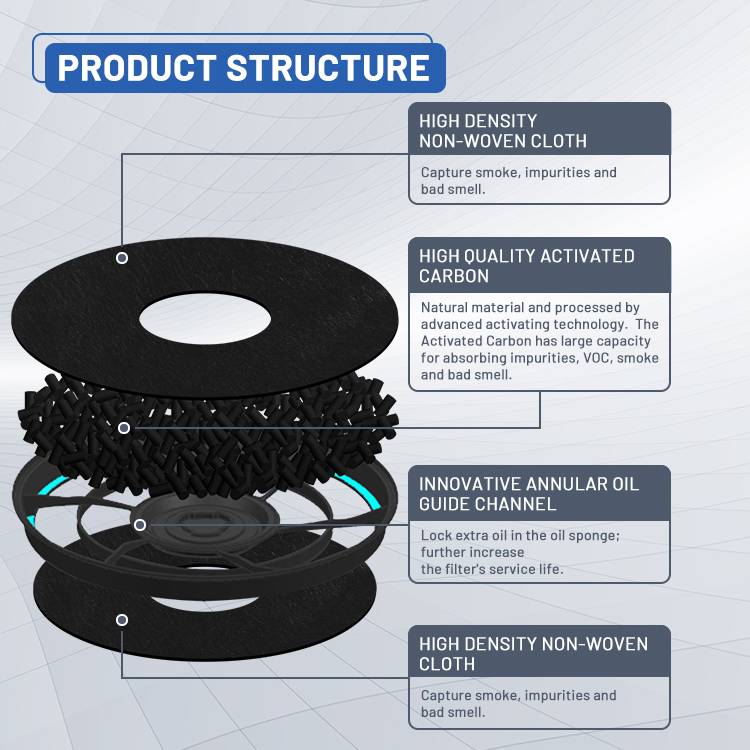 PRODUCT STRUCTURE

HIGH DENSITY NON-WOVEN CLOTH

Capture smoke, impurities and bad smell.

HIGH QUALITY ACTIVATED CARBON

Natural material and processed by advanced activating technology. The Activated Carbon has large capacity for absorbing impurities, VOC, smoke and bad smell.

INNOVATIVE ANNULAR OIL GUIDE CHANNEL

Lock extra oil in the oil sponge; further increase the filter's service life.

HIGH DENSITY NON-WOVEN CLOTH

Capture smoke, impurities and bad smell.