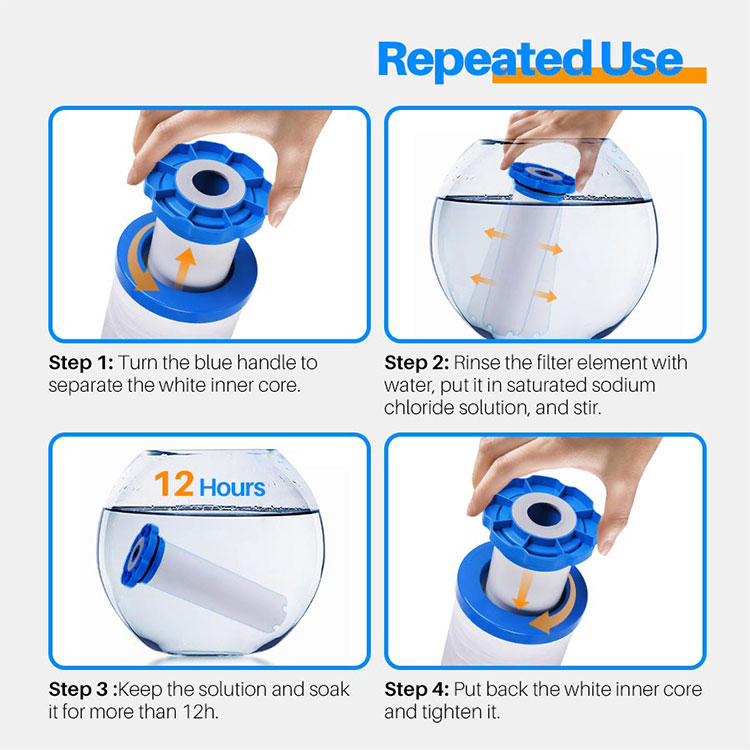 Repeated Use

Step 1: Turn the blue handle to separate the white inner core.

Step 2: Rinse the filter element with water, put it in saturated sodium chloride solution, and stir.

12 Hours

Step 3 :Keep the solution and soak it for more than 12h.

Step 4: Put back the white inner core and tighten it.