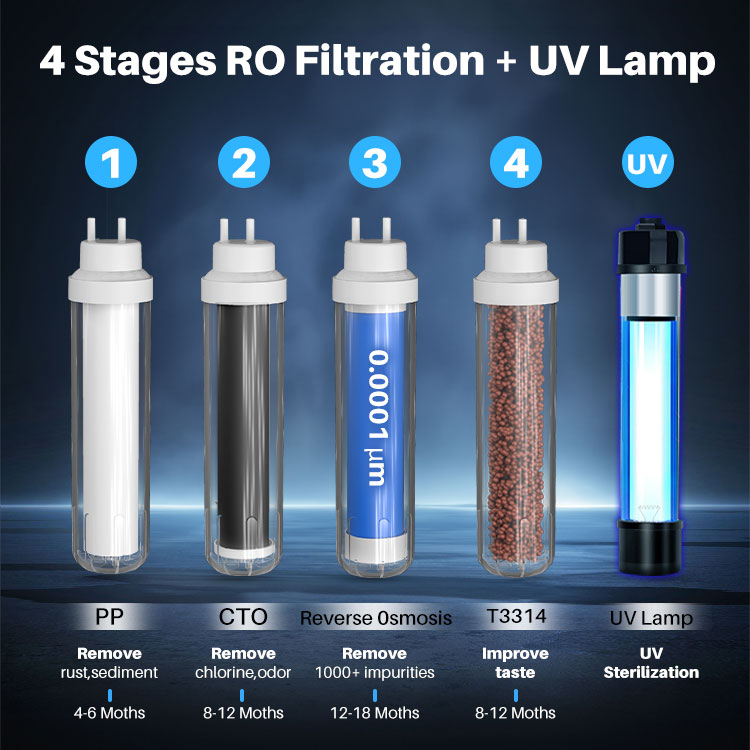 4 Stages RO Filtration + UV Lamp

1

2

3

4

UV

0.0001 μm

PP

Remove rust,sediment

4-6 Moths

CTO

Remove chlorine,odor

8-12 Moths

Reverse 0smosis

Remove 1000+ impurities

12-18 Moths

T3314

Improve taste

8-12 Moths

UV Lamp

UV Sterilization