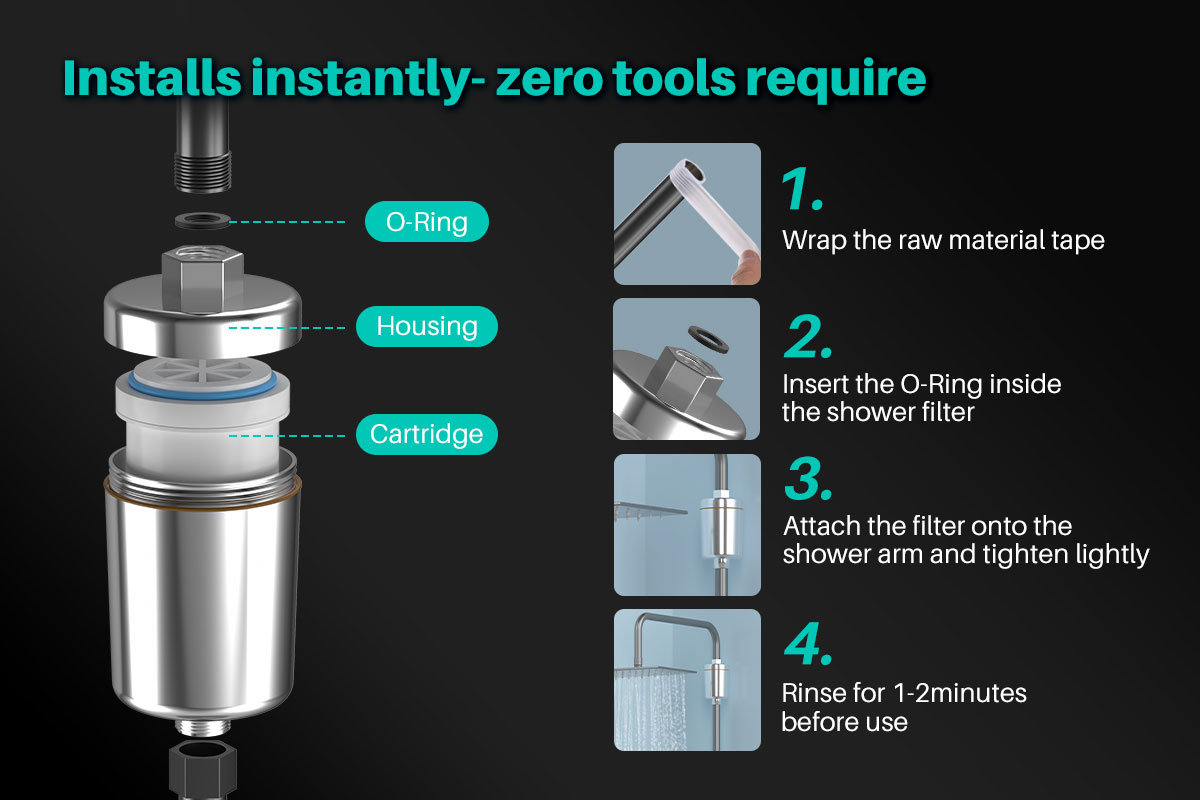 Installs instantly- zero tools require

O-Ring

Housing

Cartridge

1.
Wrap the raw material tape

2.
Insert the O-Ring inside the shower filter

3.
Attach the filter onto the shower arm and tighten lightly

4.
Rinse for 1-2minutes before use