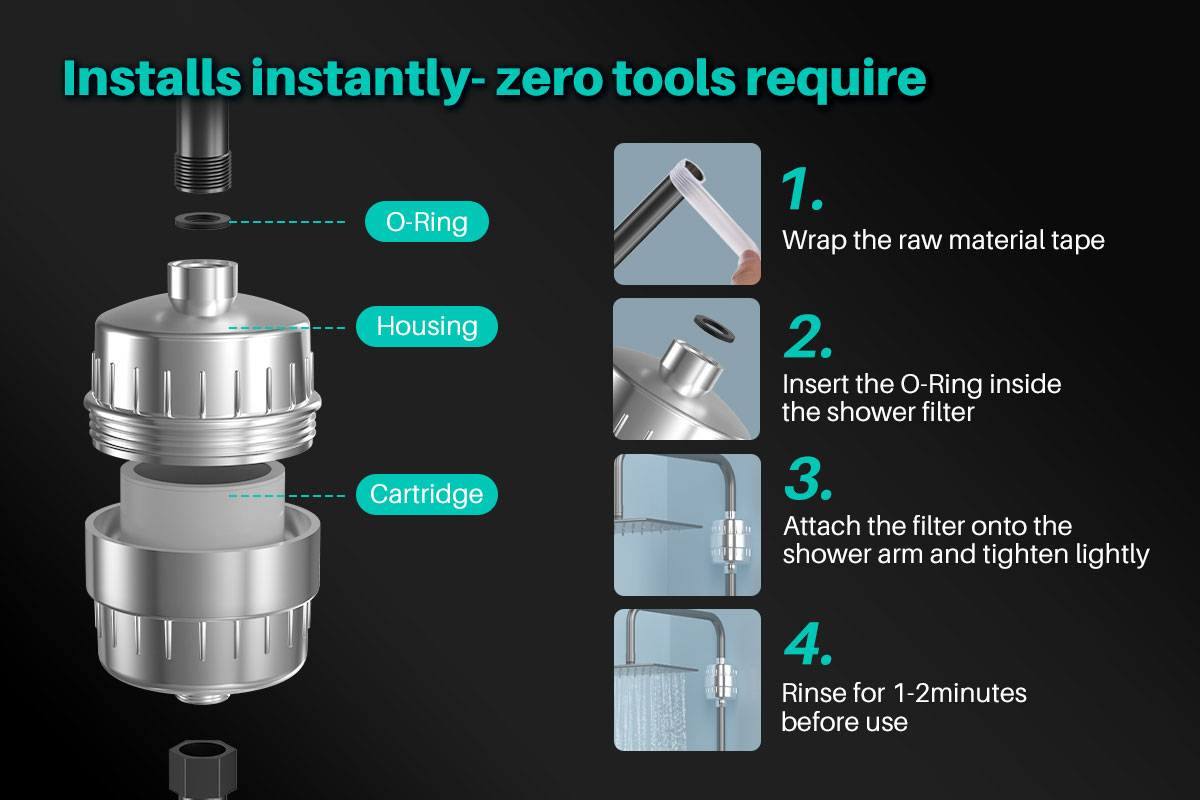 Installs instantly- zero tools require

O-Ring

Housing

Cartridge

1.
Wrap the raw material tape

2.
Insert the O-Ring inside the shower filter

3.
Attach the filter onto the shower arm and tighten lightly

4.
Rinse for 1-2minutes before use