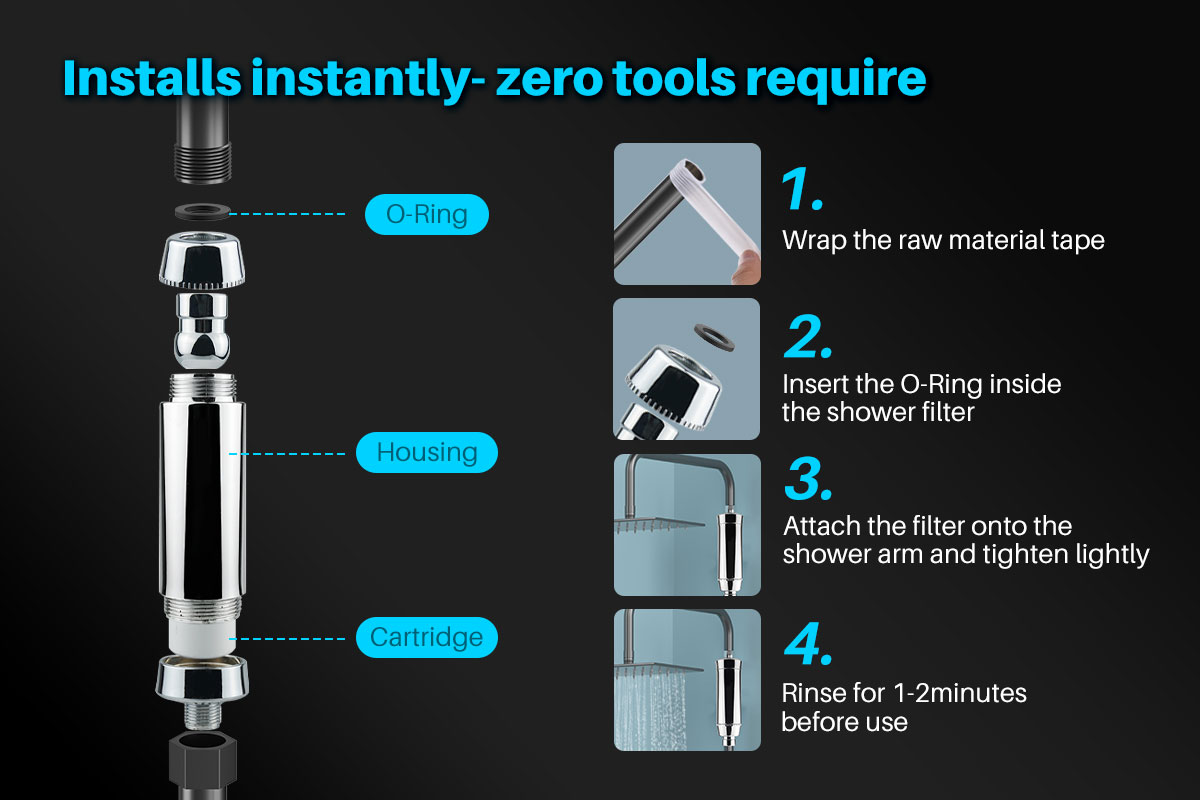 Installs instantly- zero tools require

O-Ring

Housing

Cartridge

1.
Wrap the raw material tape

2.
Insert the O-Ring inside the shower filter

3.
Attach the filter onto the shower arm and tighten lightly

4.
Rinse for 1-2minutes before use