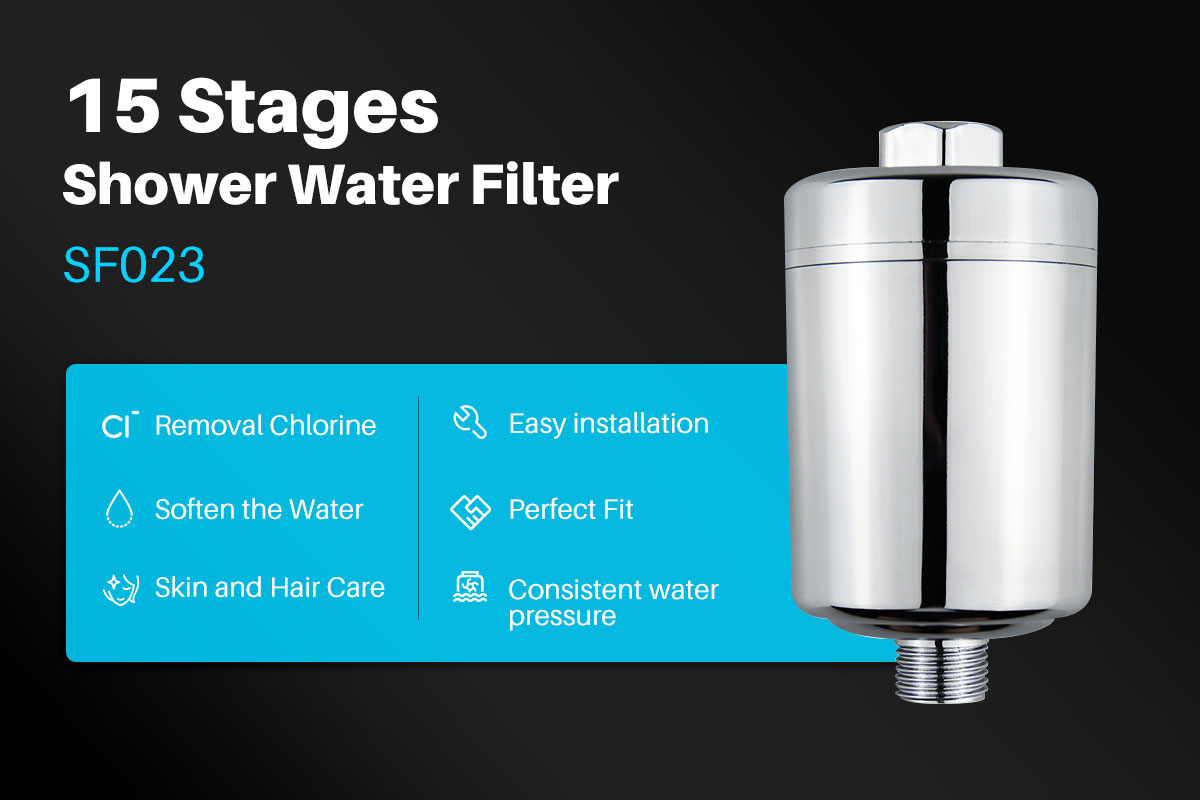 15 Stages
Shower Water Filter
SF023

$Cl^-$ Removal Chlorine

Soften the Water

Skin and Hair Care

Easy installation

Perfect Fit

Consistent water pressure