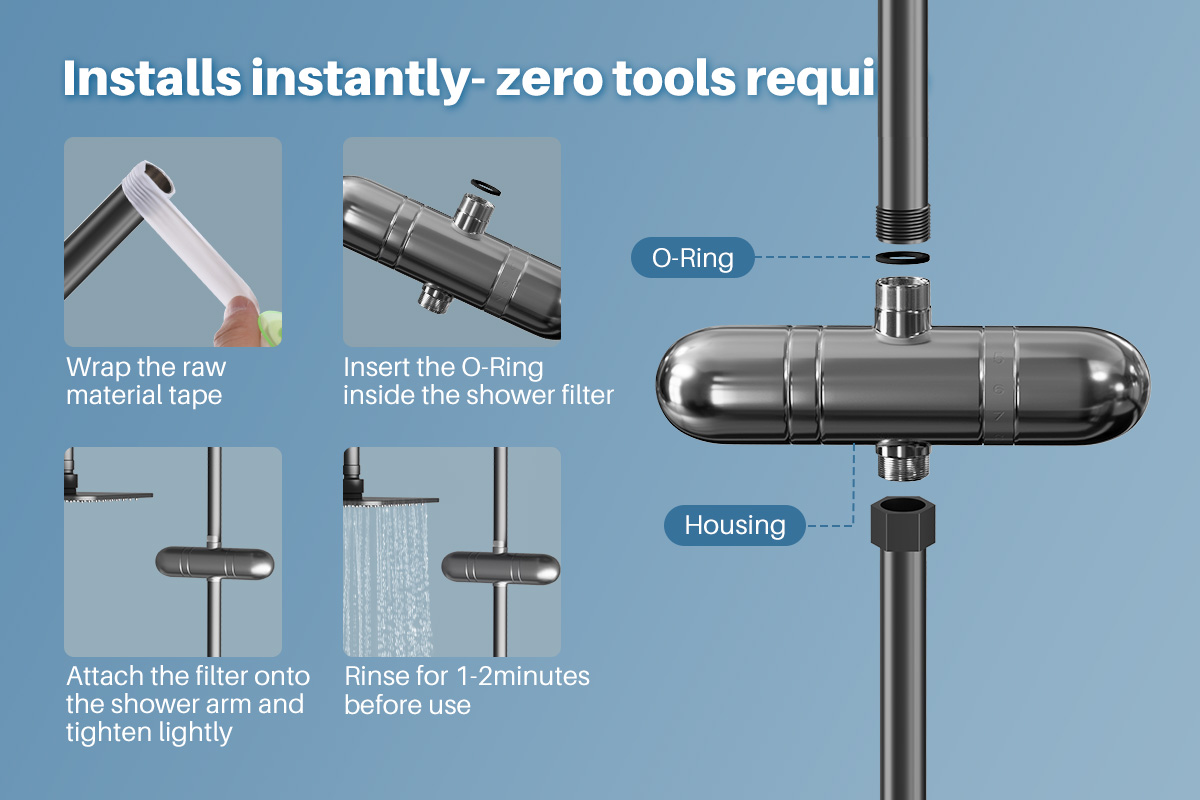 Installs instantly- zero tools requi

Wrap the raw material tape

Insert the O-Ring inside the shower filter

Attach the filter onto the shower arm and tighten lightly

Rinse for 1-2minutes before use

O-Ring

Housing