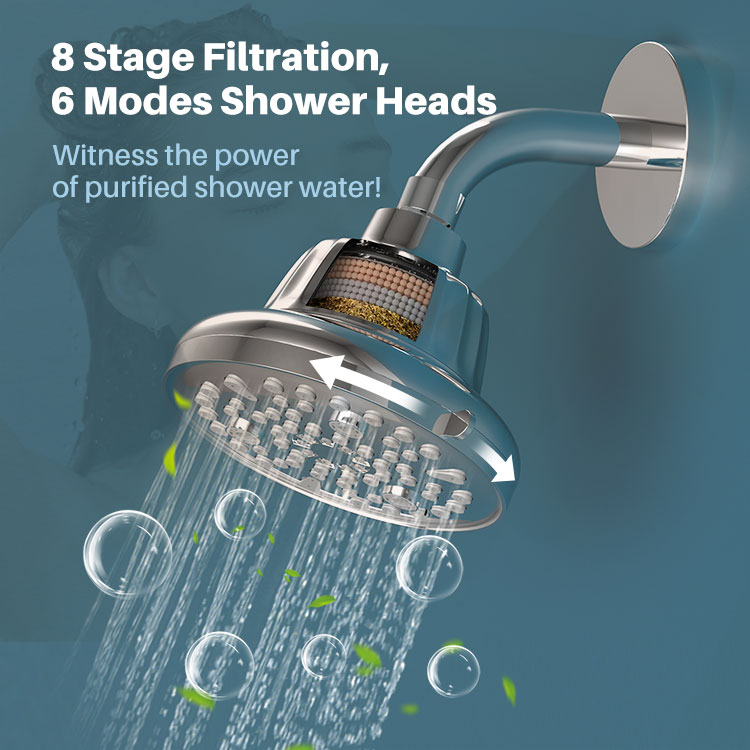 8 Stage Filtration,
6 Modes Shower Heads

Witness the power of purified shower water!