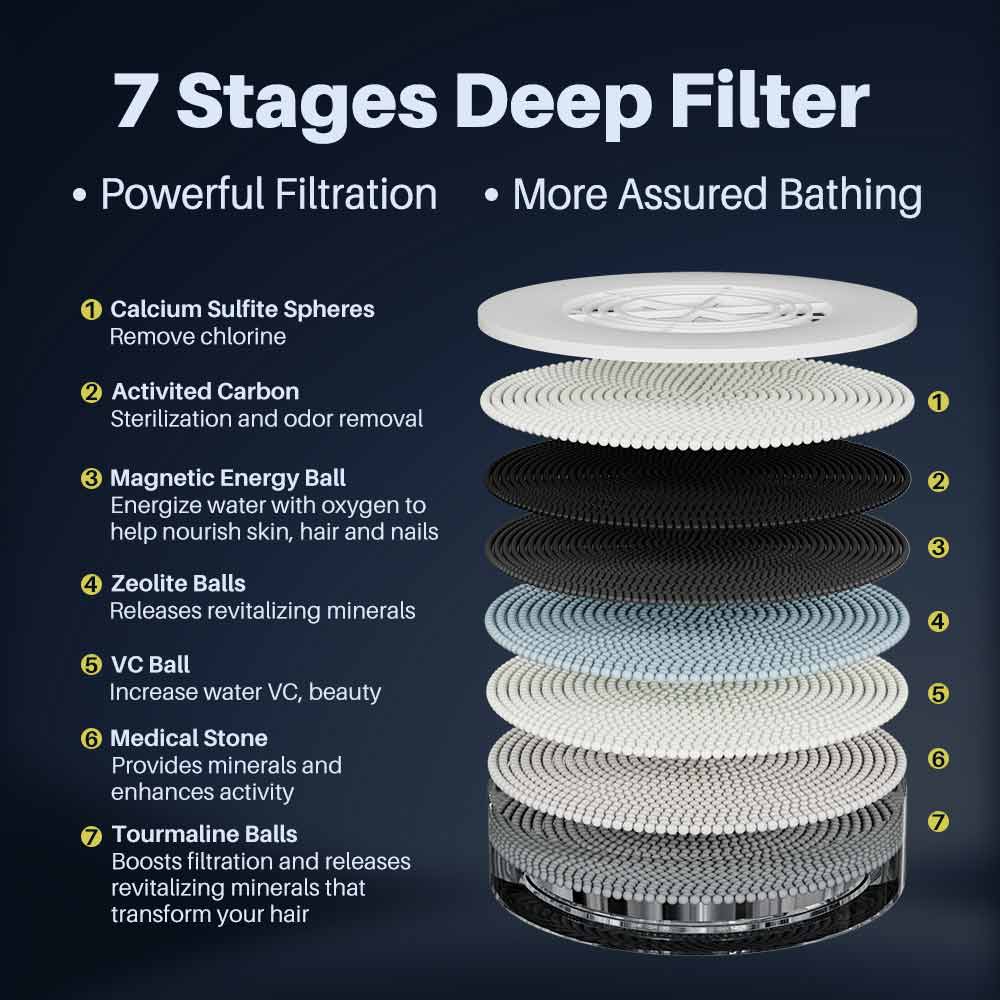 7 Stages Deep Filter

• Powerful Filtration • More Assured Bathing

1 Calcium Sulfite Spheres
Remove chlorine

2 Activited Carbon
Sterilization and odor removal

3 Magnetic Energy Ball
Energize water with oxygen to help nourish skin, hair and nails

4 Zeolite Balls
Releases revitalizing minerals

5 VC Ball
Increase water VC, beauty

6 Medical Stone
Provides minerals and enhances activity

7 Tourmaline Balls
Boosts filtration and releases revitalizing minerals that transform your hair

1
2
3
4
5
6
7