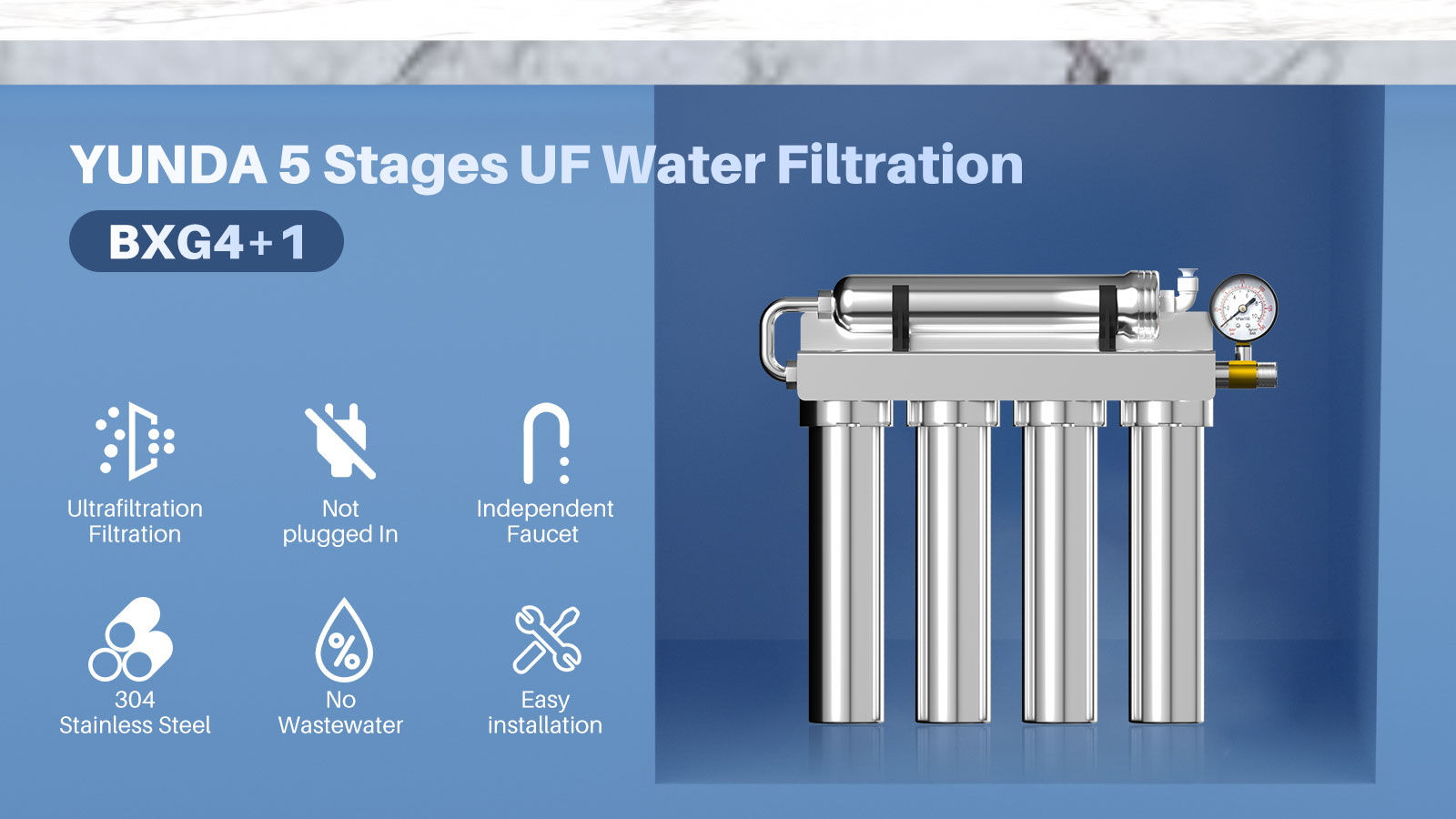 YUNDA 5 Stages UF Water Filtration

BXG4+1

Ultrafiltration Filtration

Not plugged In

Independent Faucet

304 Stainless Steel

No Wastewater

Easy installation